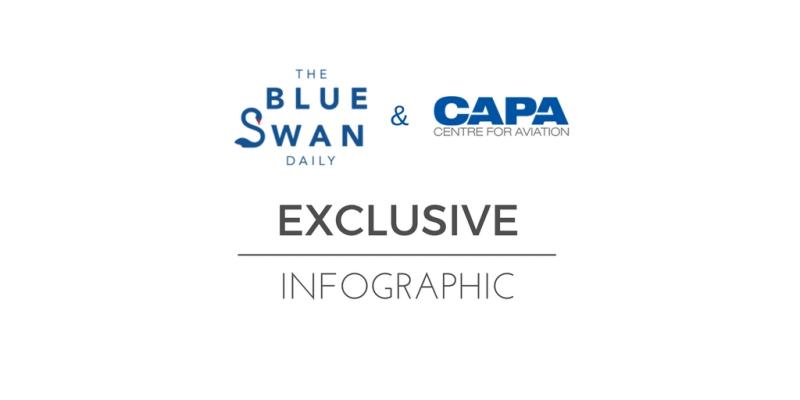 THE
BLUE
SWAN
DAILY

&

CAPA
CENTRE FOR AVIATION

EXCLUSIVE

INFOGRAPHIC