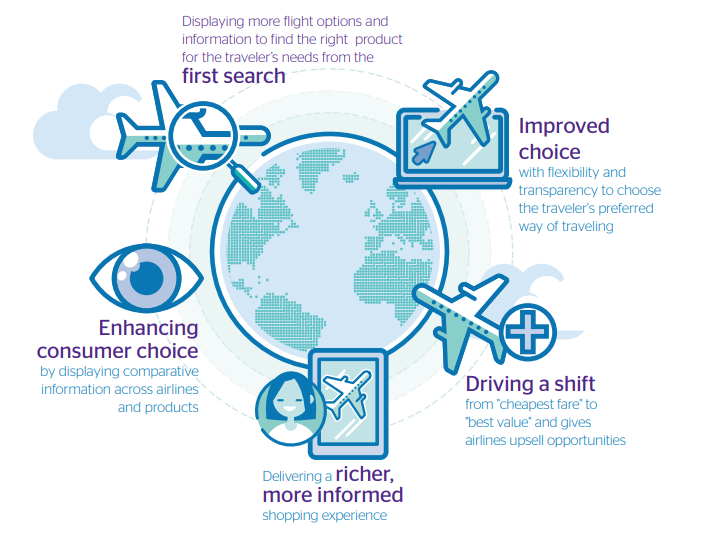 Displaying more flight options and information to find the right product for the traveler's needs from the first search

Improved choice with flexibility and transparency to choose the traveler's preferred way of traveling

Enhancing consumer choice by displaying comparative information across airlines and products

Driving a shift from "cheapest fare" to "best value" and gives airlines upsell opportunities

Delivering a richer, more informed shopping experience