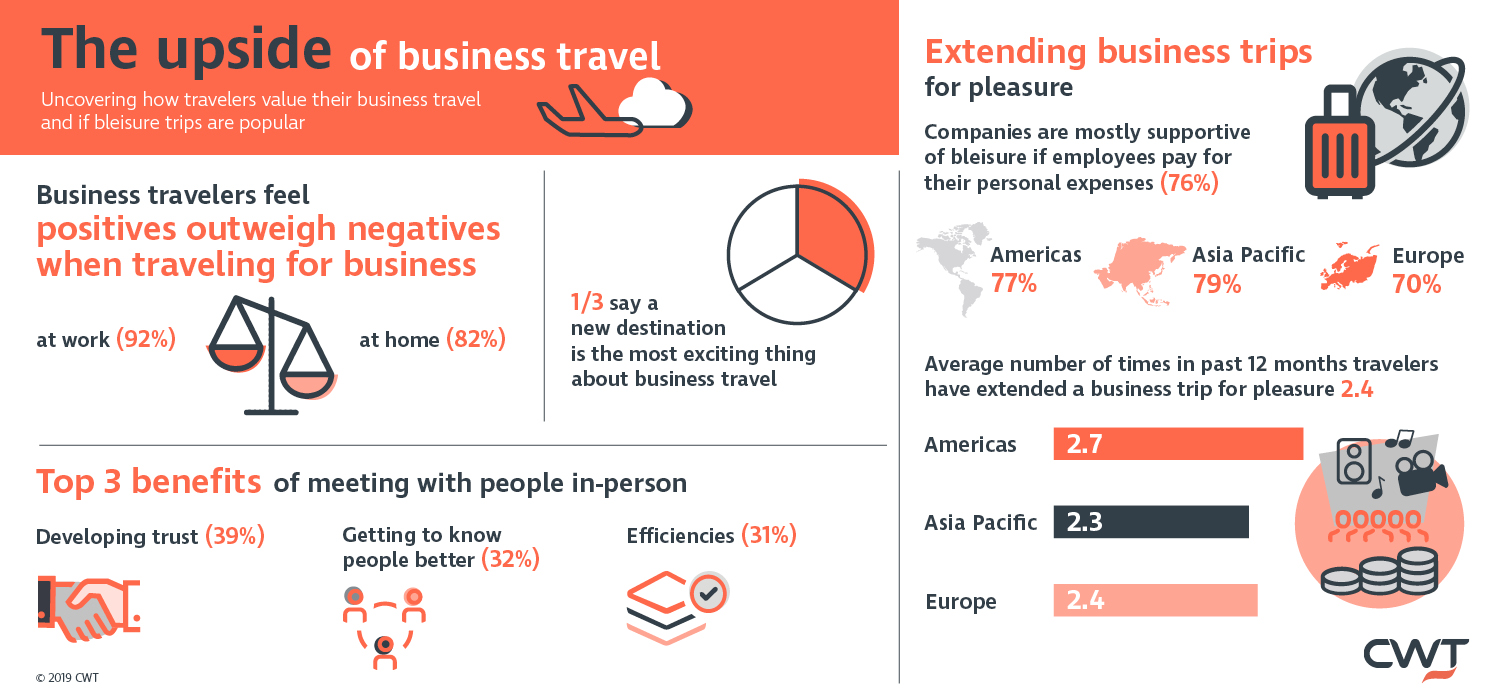 The upside of business travel

Uncovering how travelers value their business travel and if bleisure trips are popular

Business travelers feel positives outweigh negatives when traveling for business

at work (92%)

at home (82%)

1/3 say a new destination is the most exciting thing about business travel

Top 3 benefits of meeting with people in-person

Developing trust (39%)

Getting to know people better (32%)

Efficiencies (31%)

© 2019 CWT

Extending business trips for pleasure

Companies are mostly supportive of bleisure if employees pay for their personal expenses (76%)

Americas 77%

Asia Pacific 79%

Europe 70%

Average number of times in past 12 months travelers have extended a business trip for pleasure 2.4

Americas 2.7

Asia Pacific 2.3

Europe 2.4

CWT